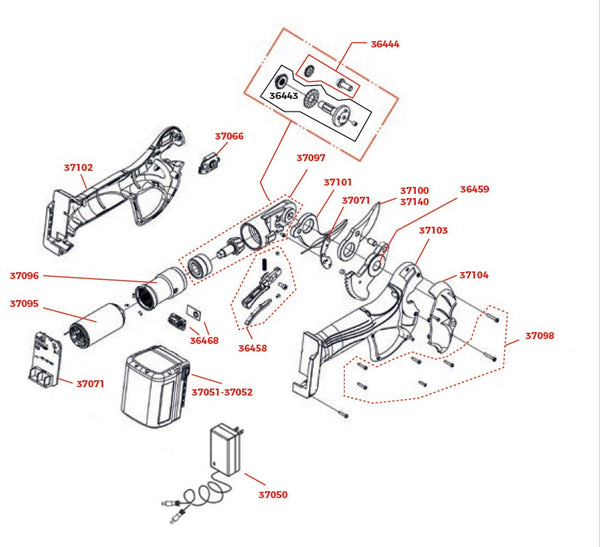 36444
36443
37066
37102
37097
37101
37071
37100
37140
36459
37103
37104
37096
37095
36468
36458
37098
37071
37051-37052
37050