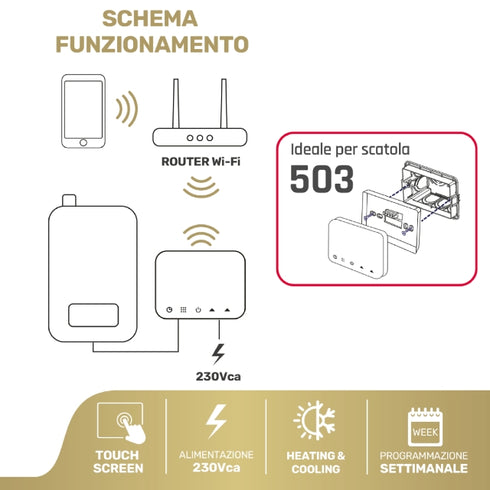 SCHEMA FUNZIONAMENTO

ROUTER Wi-Fi

230Vca

Ideale per scatola
503

TOUCH SCREEN

ALIMENTAZIONE
230Vca

HEATING & COOLING

WEEK

PROGRAMMAZIONE
SETTIMANALE