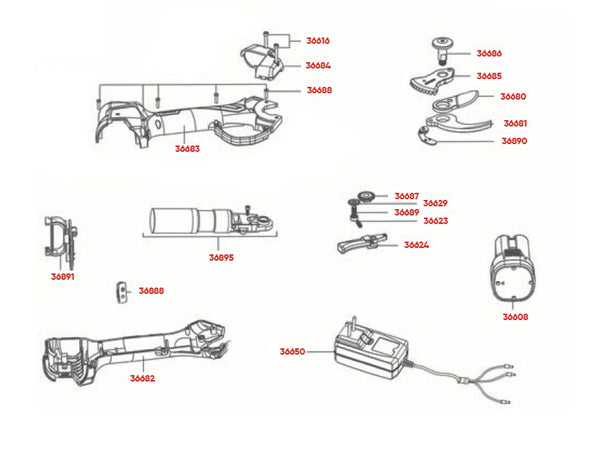 36616
36684
36688
36683
36686
36685
36680
36681
36890
36687
36629
36689
36623
36624
36895
36891
36888
36608
36650
36682